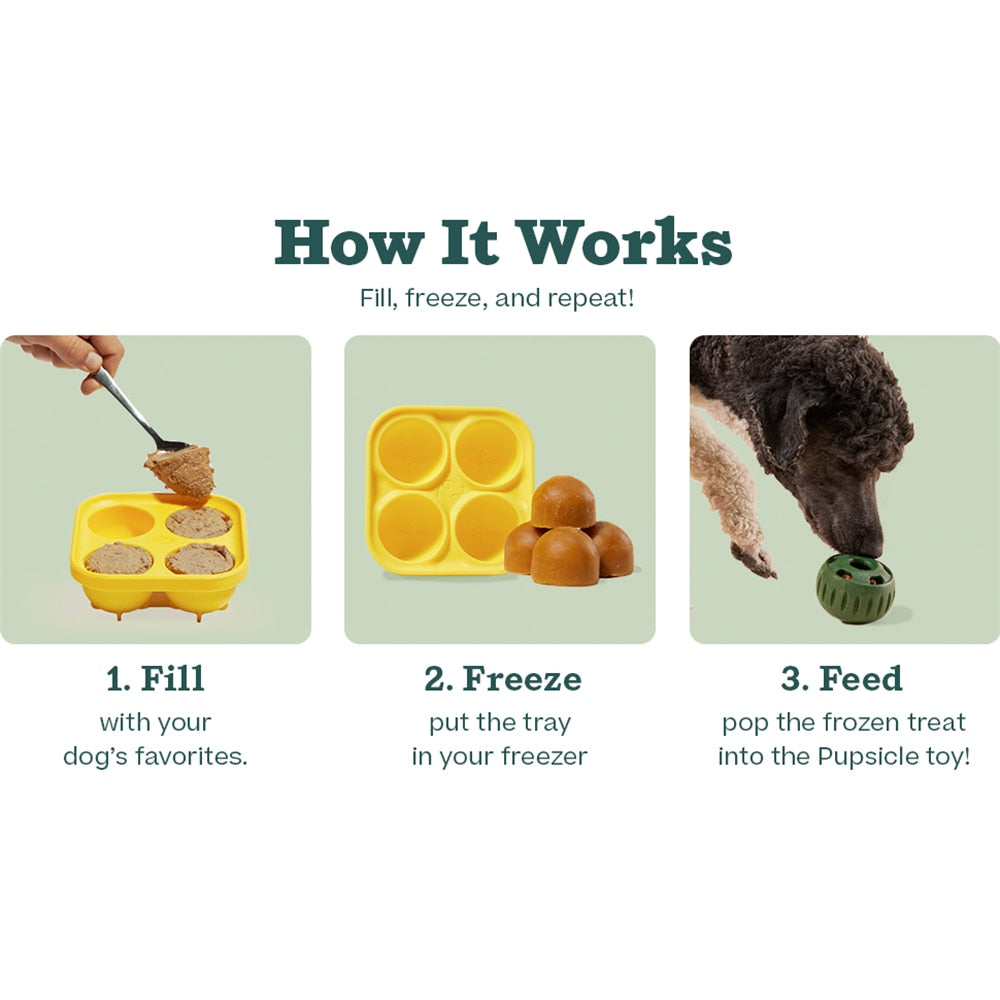 How It Works

Fill, freeze, and repeat!

1. Fill
with your dog's favorites.

2. Freeze
put the tray in your freezer

3. Feed
pop the frozen treat into the Pupsicle toy!